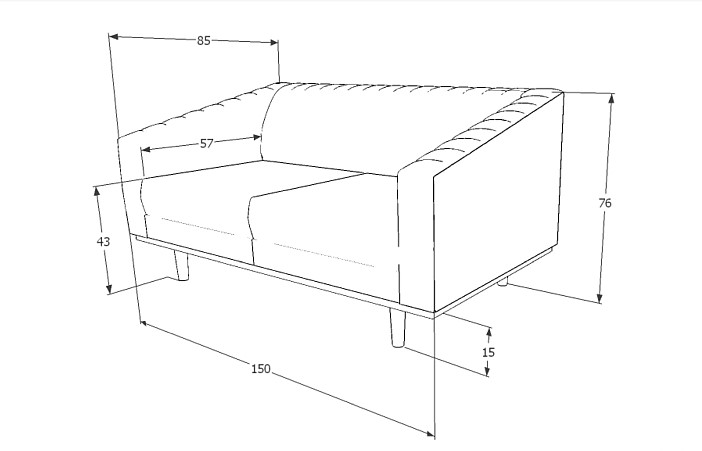 85
57
76
43
15
150