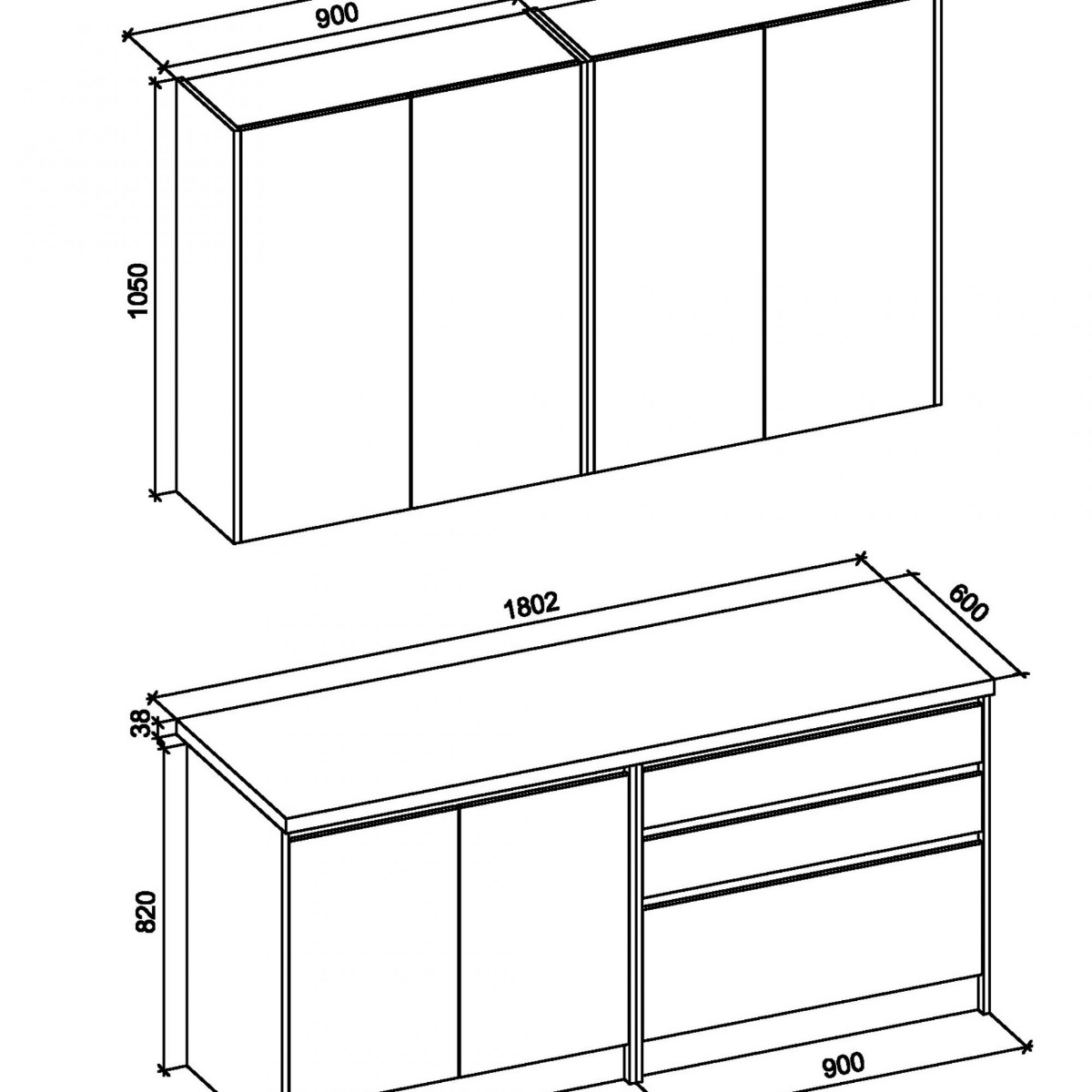 900
1050
1802
600
38
820
900