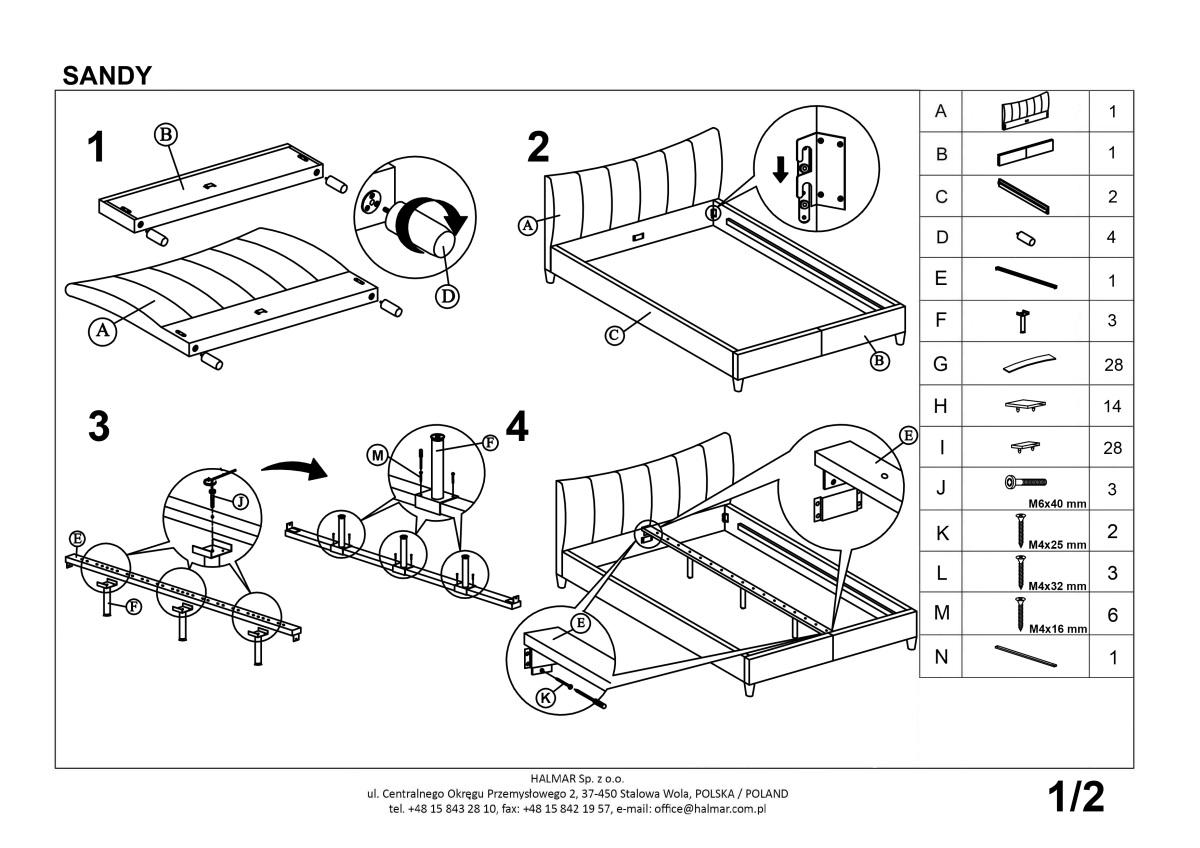 SANDY

1

B

A

D

2

A

D

C

B

3

J

E

F

4

M

F

E

E

K

| A | | 1 |
|---|---|---|
| B | | 1 |
| C | | 2 |
| D | | 4 |
| E | | 1 |
| F | | 3 |
| G | | 28 |
| H | | 14 |
| I | | 28 |
| J | M6x40 mm | 3 |
| K | M4x25 mm | 2 |
| L | M4x32 mm | 3 |
| M | M4x16 mm | 6 |
| N | | 1 |

HALMAR Sp. z o.o.
ul. Centralnego Okręgu Przemysłowego 2, 37-450 Stalowa Wola, POLSKA / POLAND
tel. +48 15 843 28 10, fax: +48 15 842 19 57, e-mail: office@halmar.com.pl

1/2